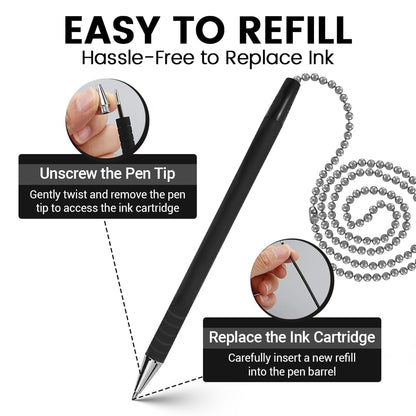 EASY TO REFILL
Hassle-Free to Replace Ink

Unscrew the Pen Tip
Gently twist and remove the pen tip to access the ink cartridge

Replace the Ink Cartridge
Carefully insert a new refill into the pen barrel